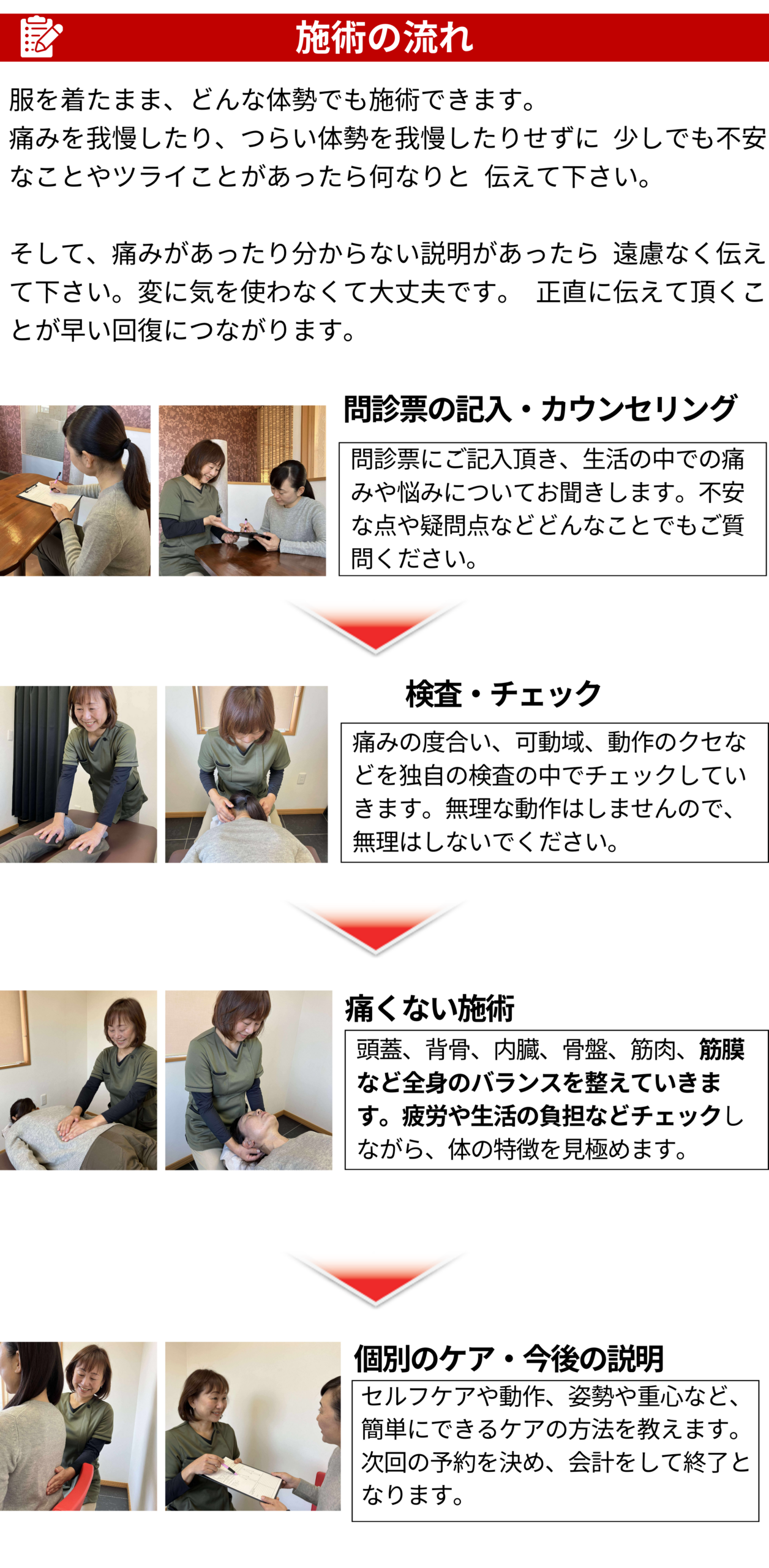 施術の流れ

服を着たまま、どんな体勢でも施術できます。
痛みを我慢したり、つらい体勢を我慢したりせずに 少しでも不安なことやツライことがあったら何なりと 伝えて下さい。

そして、痛みがあったり分からない説明があったら 遠慮なく伝えて下さい。変に気を使わなくて大丈夫です。 正直に伝えて頂くことが早い回復につながります。

問診票の記入・カウンセリング

問診票にご記入頂き、生活の中での痛みや悩みについてお聞きします。不安な点や疑問点などどんなことでもご質問ください。

検査・チェック

痛みの度合い、可動域、動作のクセなどを独自の検査の中でチェックしていきます。無理な動作はしませんので、無理はしないでください。

痛くない施術

頭蓋、背骨、内臓、骨盤、筋肉、筋膜など全身のバランスを整えていきます。疲労や生活の負担などチェックしながら、体の特徴を見極めます。

個別のケア・今後の説明

セルフケアや動作、姿勢や重心など、簡単にできるケアの方法を教えます。次回の予約を決め、会計をして終了となります。